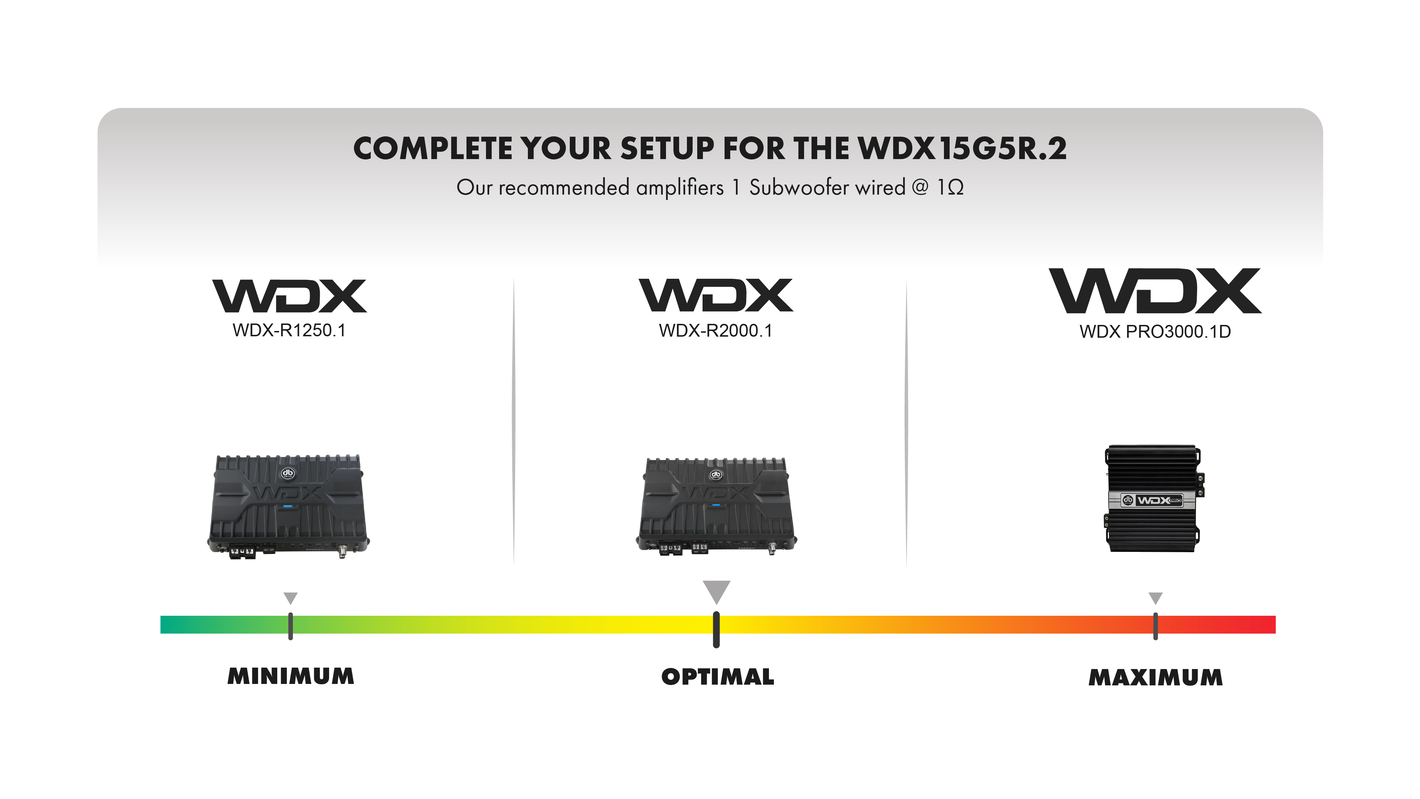 COMPLETE YOUR SETUP FOR THE WDX15G5R.2

Our recommended amplifiers 1 Subwoofer wired @ 1Ω

WDX
WDX-R1250.1

WDX
WDX-R2000.1

WDX
WDX PRO3000.1D

WDX

WDX

WDX

MINIMUM

OPTIMAL

MAXIMUM